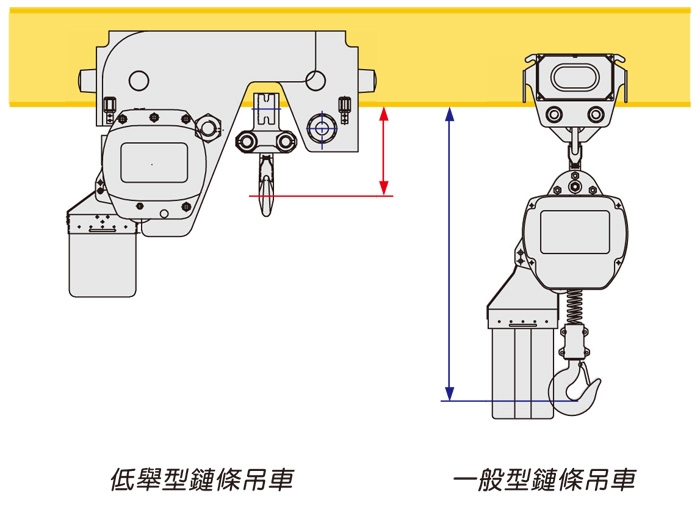 低舉型鏈條吊車

一般型鏈條吊車